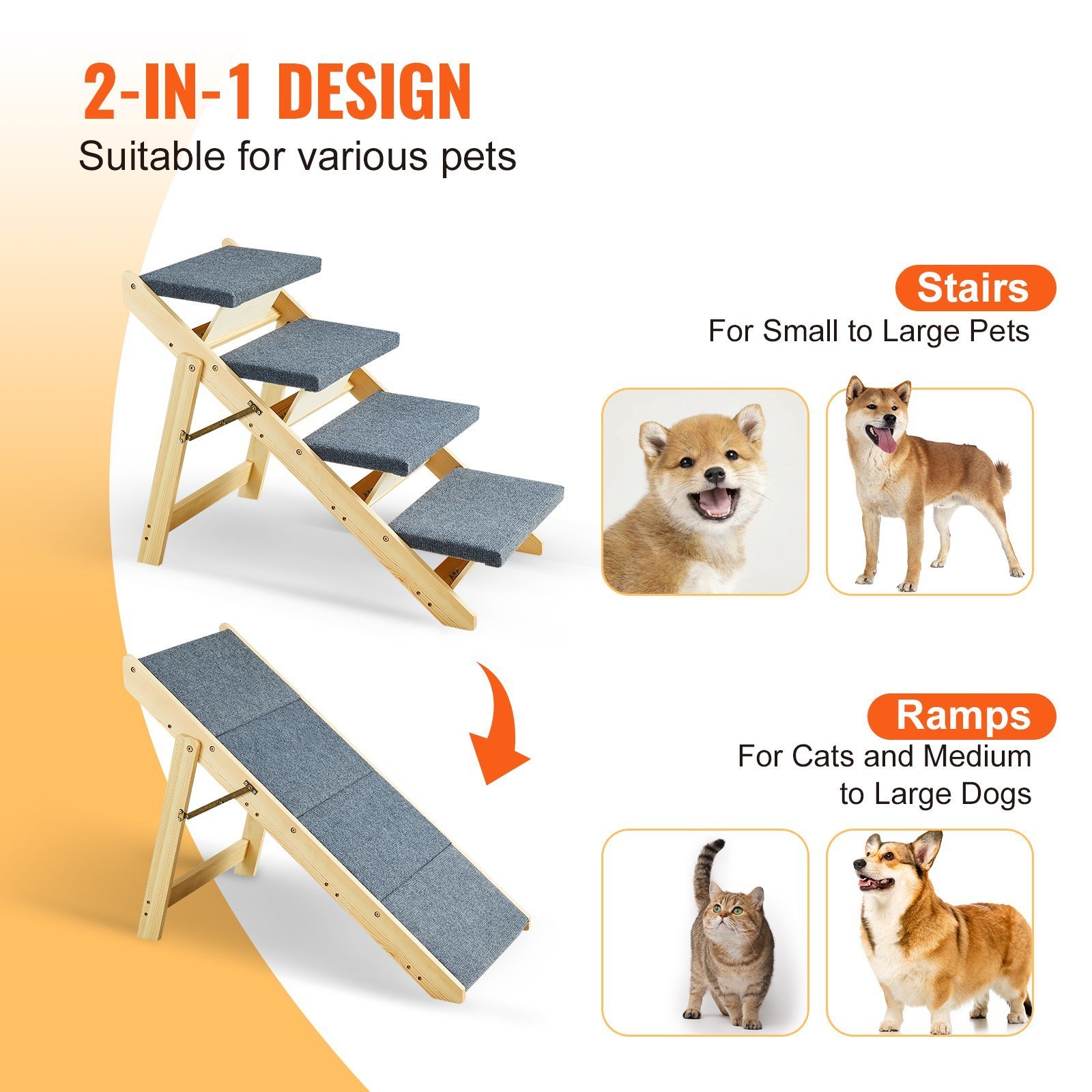 2-IN-1 DESIGN
Suitable for various pets

Stairs
For Small to Large Pets

Ramps
For Cats and Medium to Large Dogs